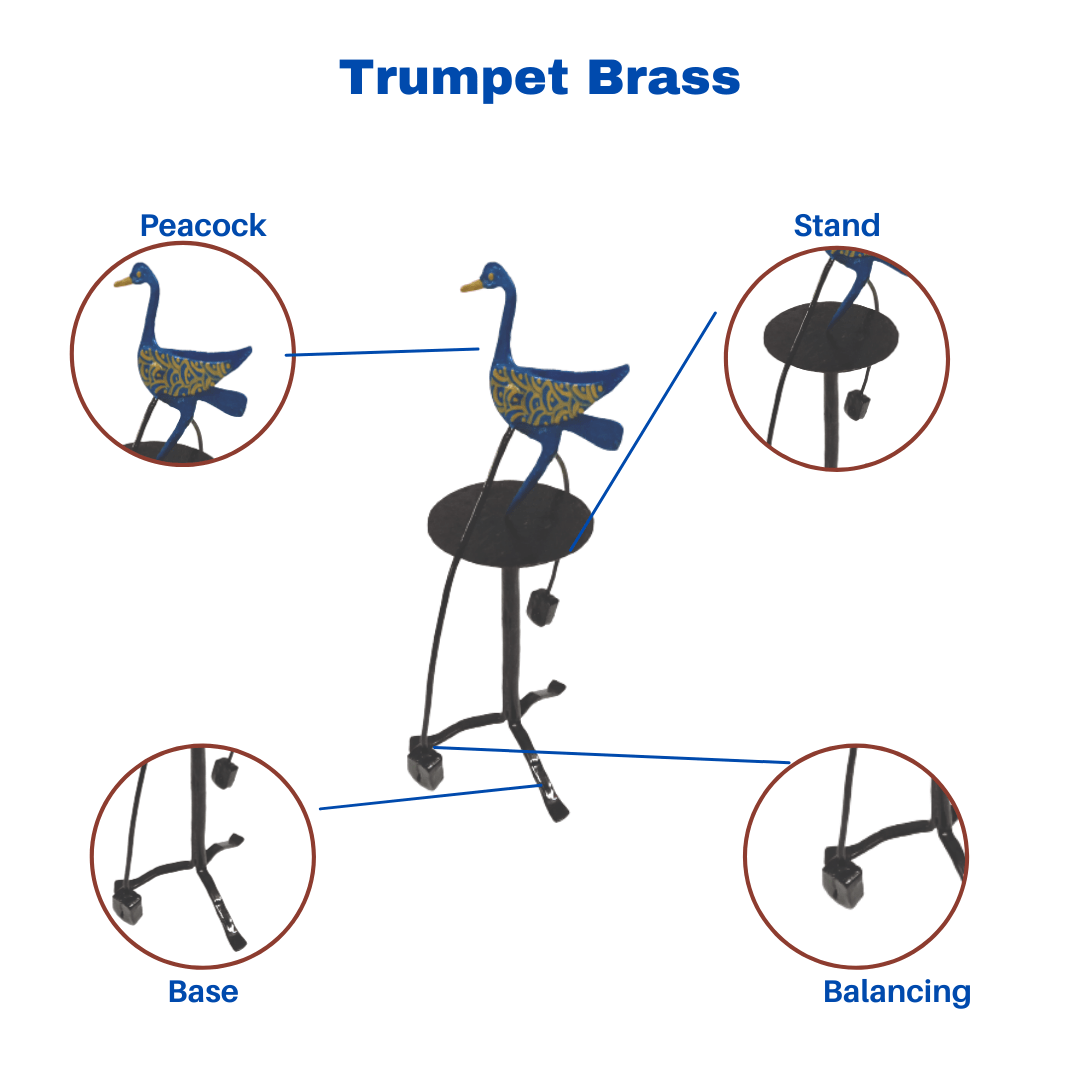 Trumpet Brass

Peacock

Stand

Base

Balancing